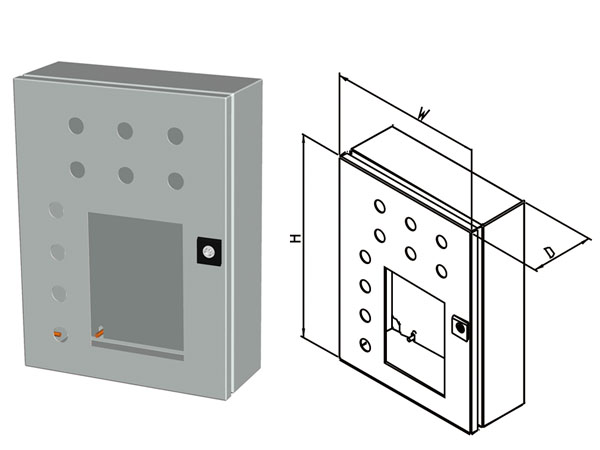 W
H
D